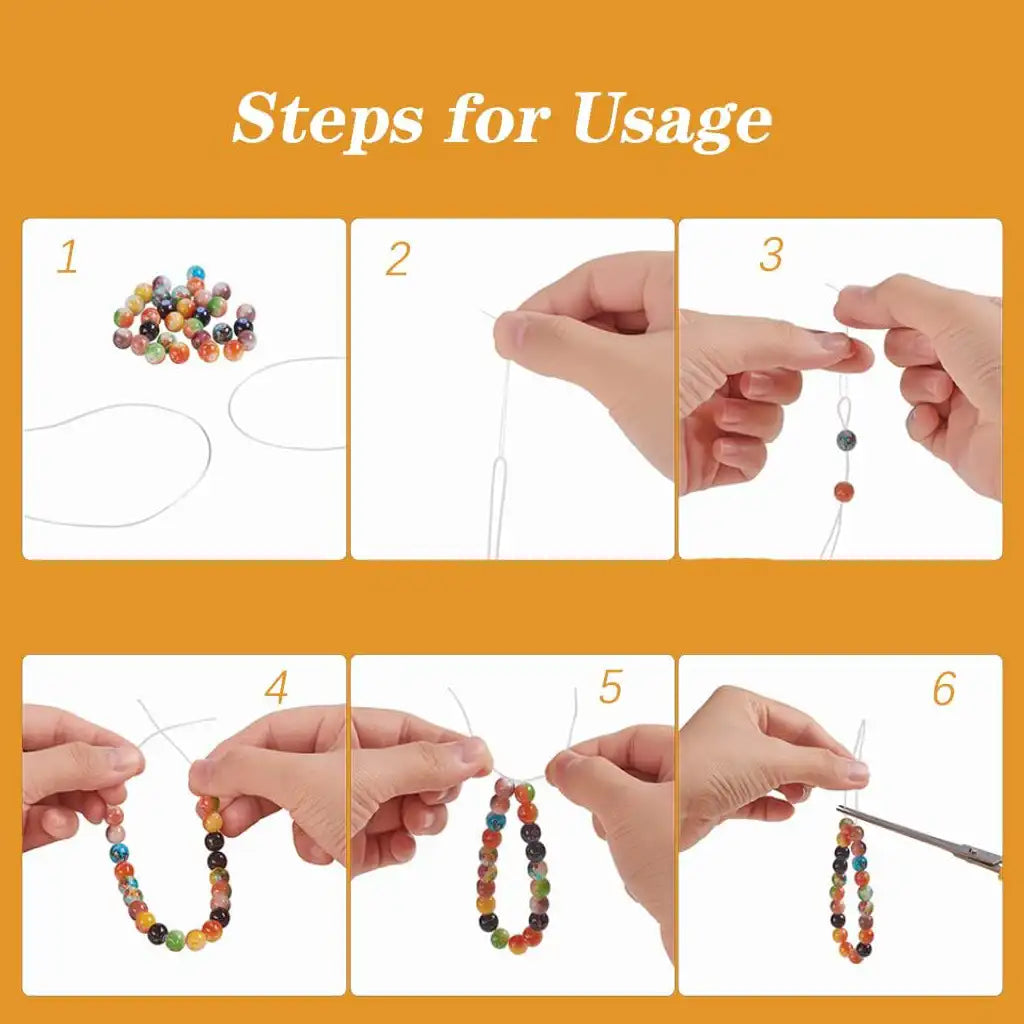 Steps for Usage

1

2

3

4

5

6